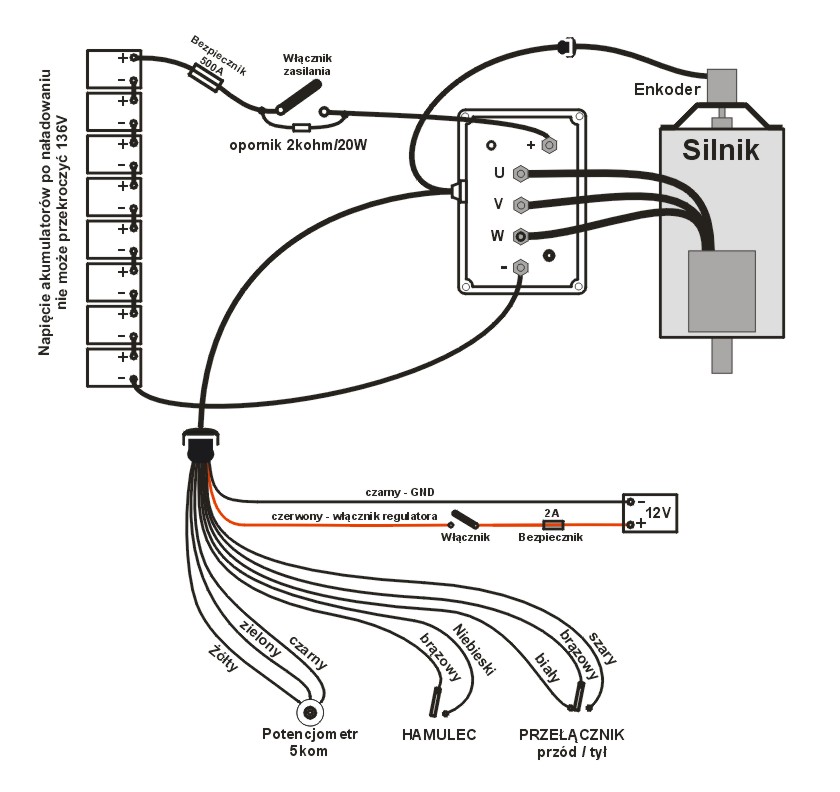 Napięcie akumulatorów po naładowaniu nie może przekroczyć 136V

+
-
+
-
+
-
+
-
+
-
+
-
+
-
+
-

Bezpiecznik 500A

Włącznik zasilania

opornik 2kohm/20W

Enkoder

Silnik

+
U
V
W
-

czarny - GND

czerwony - włącznik regulatora

Włącznik

2A

Bezpiecznik

-
+
12V

żółty
zielony
czarny

brązowy
Niebieski

biały
brązowy
szary

Potencjometr 5kom

HAMULEC

PRZEŁĄCZNIK przód / tył